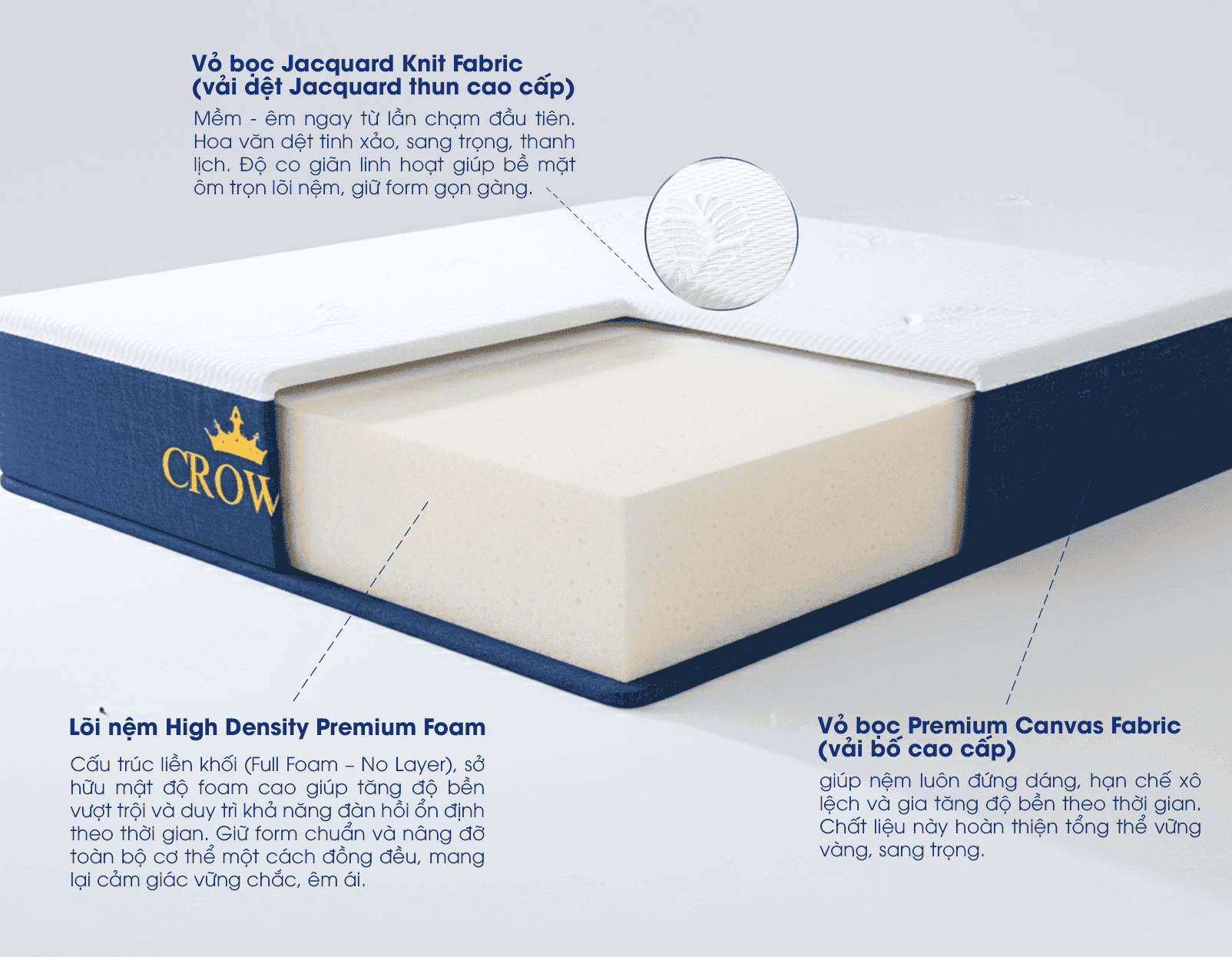 Vỏ bọc Jacquard Knit Fabric (vải dệt Jacquard thun cao cấp)

Mềm - êm ngay từ lần chạm đầu tiên. Hoa văn dệt tinh xảo, sang trọng, thanh lịch. Độ co giãn linh hoạt giúp bề mặt ôm trọn lõi nệm, giữ form gọn gàng.

CROW

Lõi nệm High Density Premium Foam

Cấu trúc liền khối (Full Foam – No Layer), sở hữu mật độ foam cao giúp tăng độ bền vượt trội và duy trì khả năng đàn hồi ổn định theo thời gian. Giữ form chuẩn và nâng đỡ toàn bộ cơ thể một cách đồng đều, mang lại cảm giác vững chắc, êm ái.

Vỏ bọc Premium Canvas Fabric (vải bố cao cấp)

giúp nệm luôn đứng dáng, hạn chế xô lệch và gia tăng độ bền theo thời gian. Chất liệu này hoàn thiện tổng thể vững vàng, sang trọng.